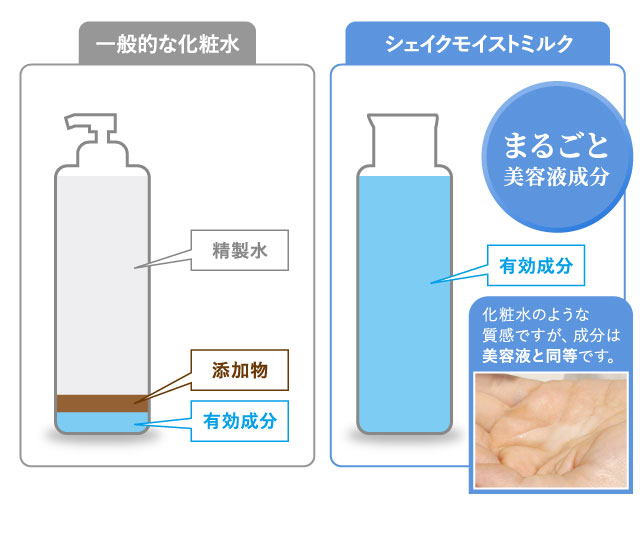 一般的な化粧水

精製水

添加物

有効成分

シェイクモイストミルク

まるごと
美容液成分

有効成分

化粧水のような質感ですが、成分は美容液と同等です。